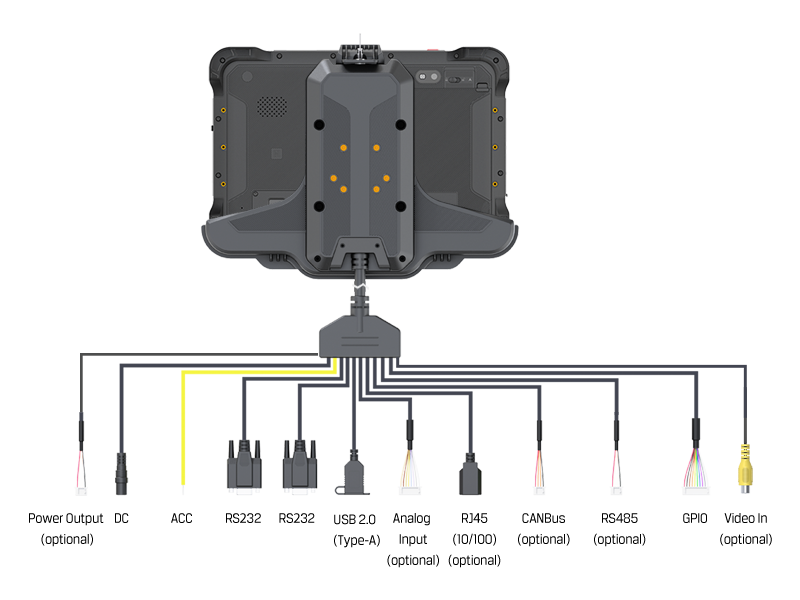 Power Output (optional)
DC
ACC
RS232
RS232
USB 2.0 (Type-A)
Analog Input (optional)
RJ45 (10/100) (optional)
CANBus (optional)
RS485 (optional)
GPIO
Video In (optional)